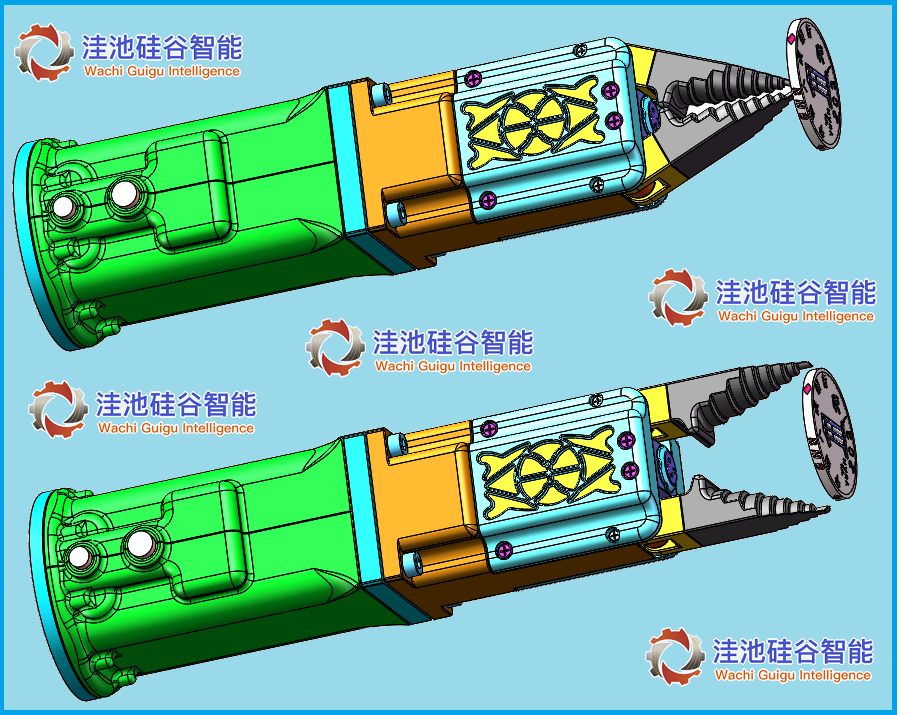 洼池硅谷智能
Wachi Guigu Intelligence

洼池硅谷智能
Wachi Guigu Intelligence

洼池硅谷智能
Wachi Guigu Intelligence

洼池硅谷智能
Wachi Guigu Intelligence

洼池硅谷智能
Wachi Guigu Intelligence